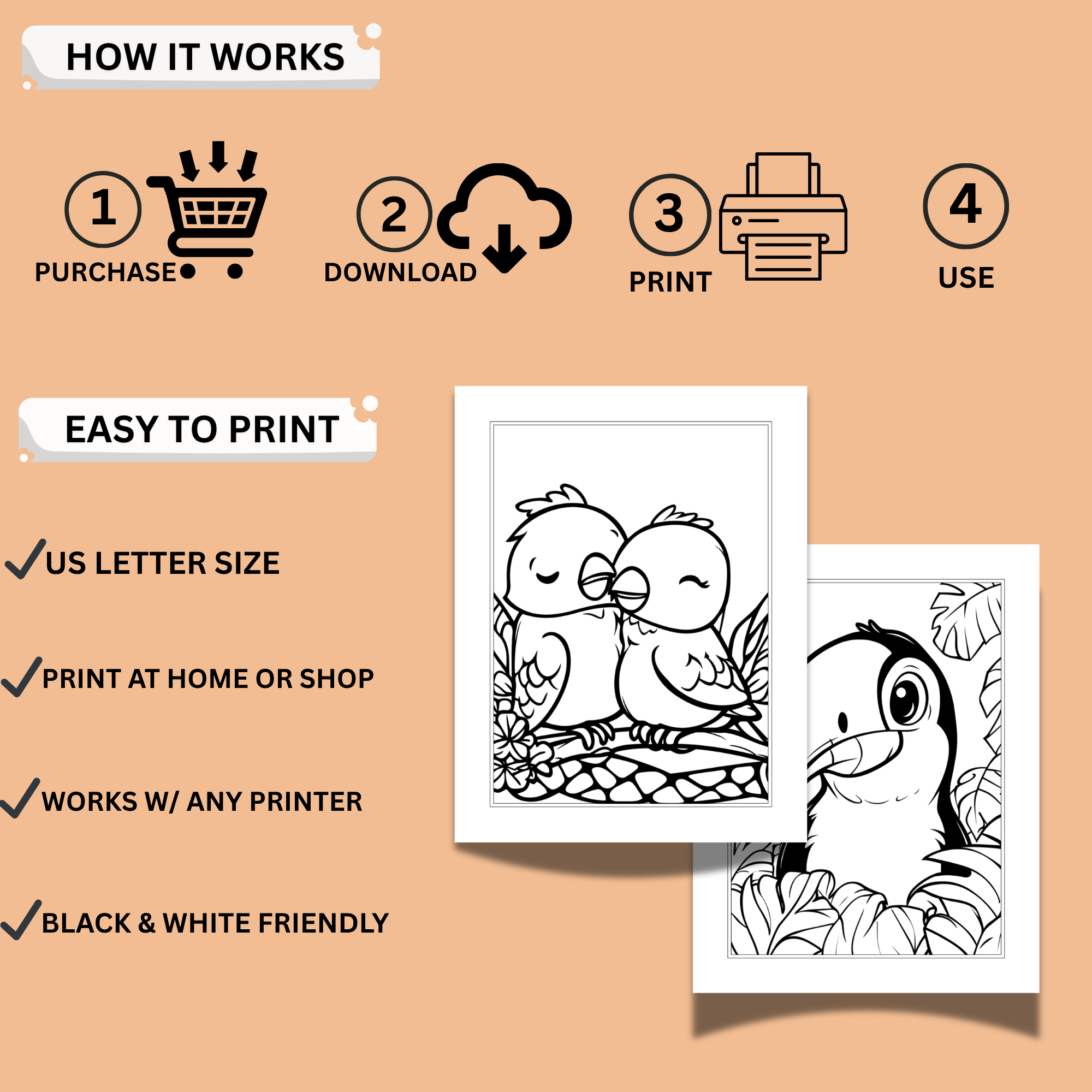 HOW IT WORKS

1 PURCHASE

2 DOWNLOAD

3 PRINT

4 USE

EASY TO PRINT

US LETTER SIZE

PRINT AT HOME OR SHOP

WORKS W/ ANY PRINTER

BLACK & WHITE FRIENDLY